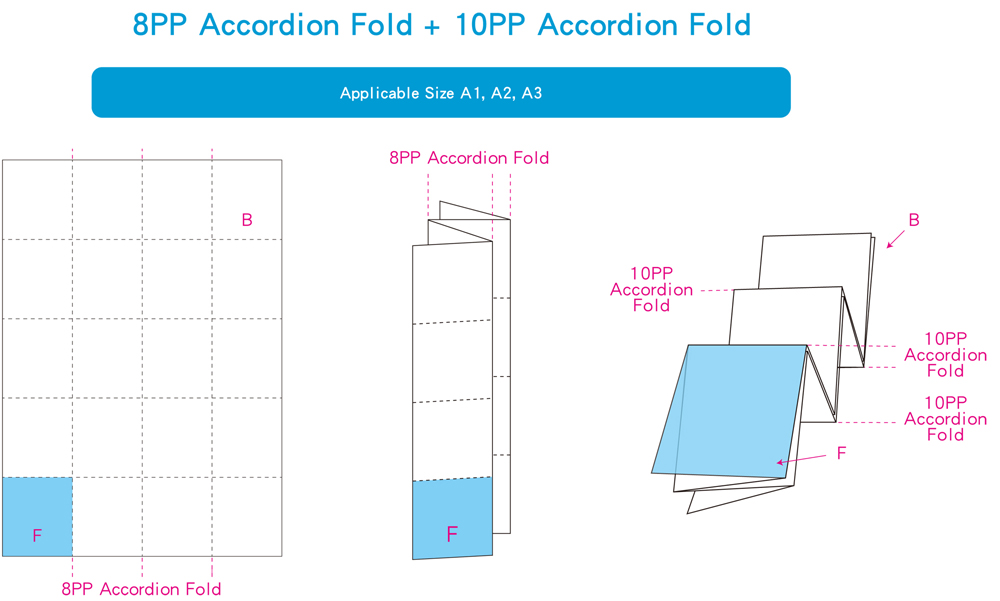 8PP Accordion Fold + 10PP Accordion Fold

Applicable Size A1, A2, A3

B

F

8PP Accordion Fold

8PP Accordion Fold

F

B

10PP Accordion Fold

10PP Accordion Fold

10PP Accordion Fold

F