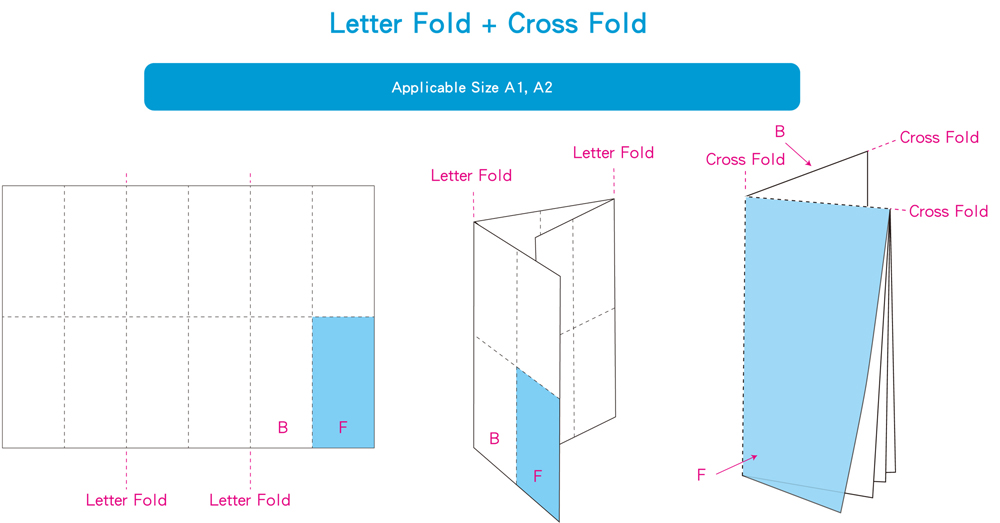 Letter Fold + Cross Fold

Applicable Size A1, A2

B

F

Letter Fold

Letter Fold

Letter Fold

Letter Fold

B

F

B

Cross Fold

Cross Fold

Cross Fold

F